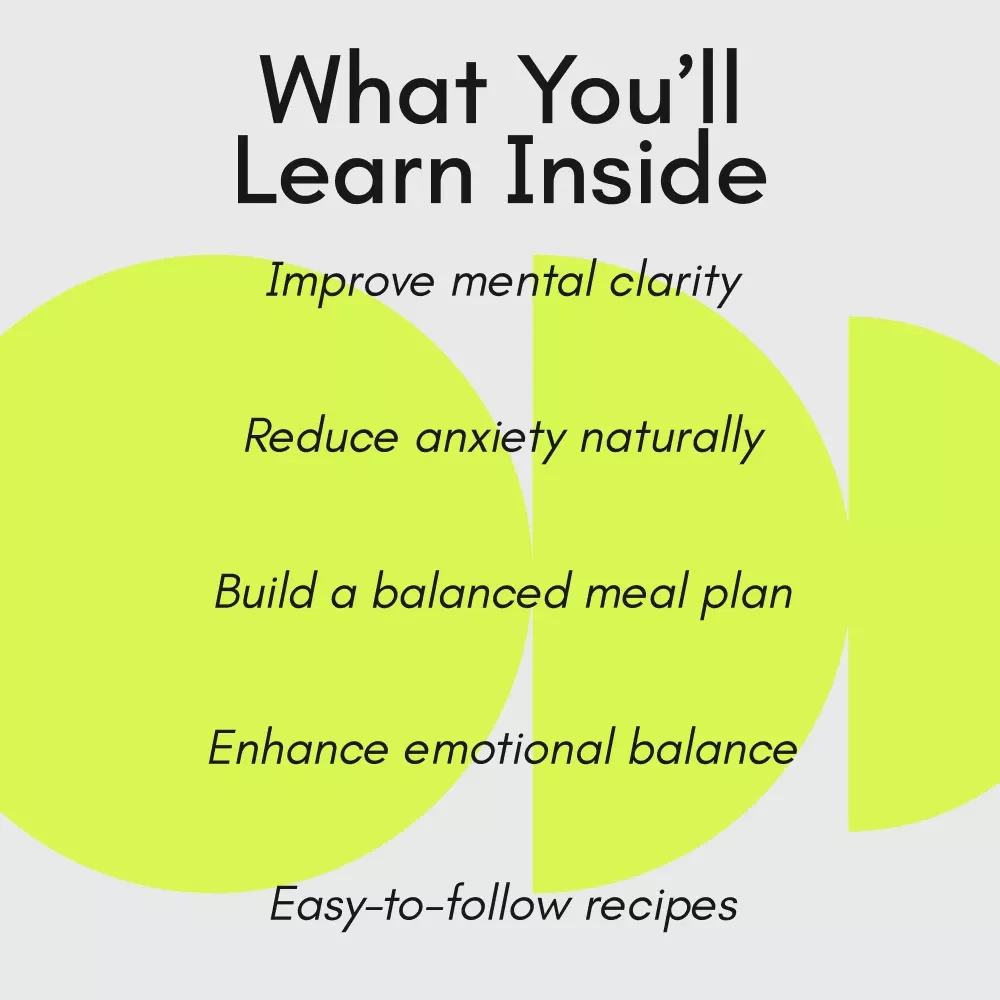 What You'll Learn Inside

Improve mental clarity

Reduce anxiety naturally

Build a balanced meal plan

Enhance emotional balance

Easy-to-follow recipes