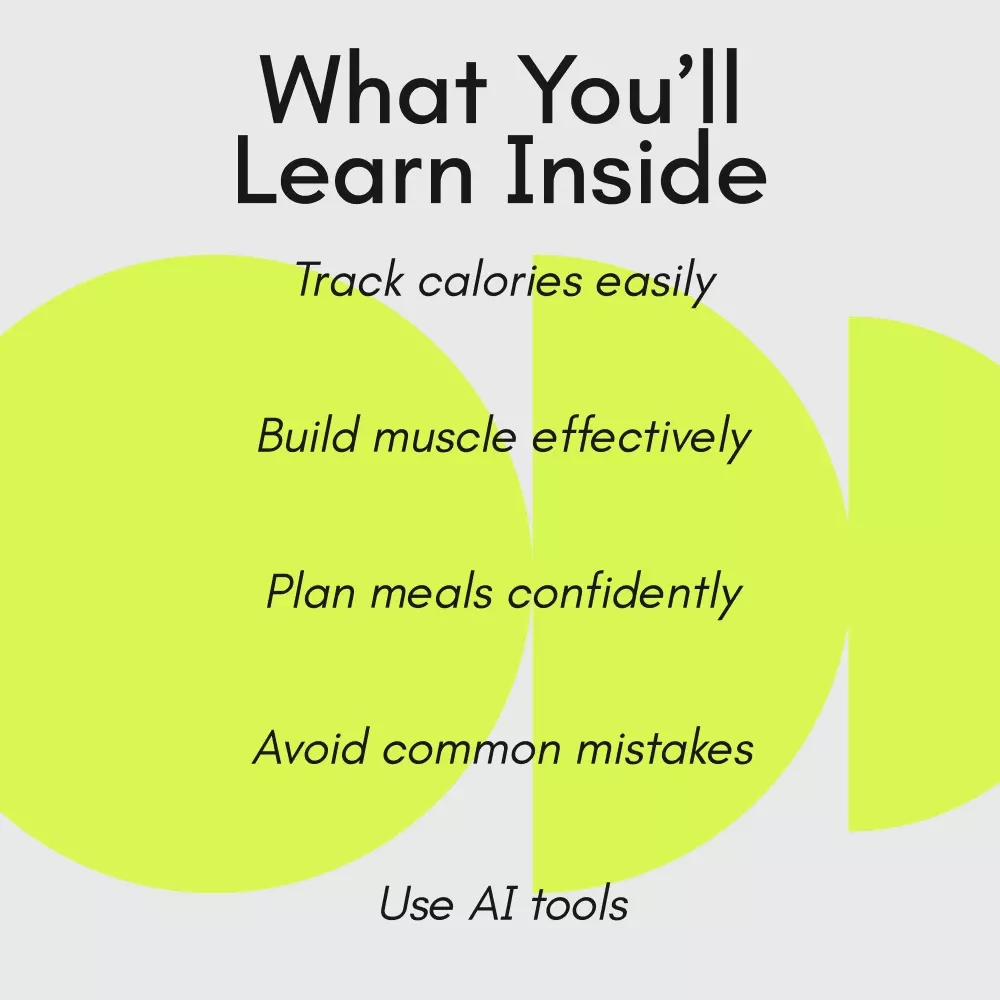 What You'll Learn Inside

Track calories easily

Build muscle effectively

Plan meals confidently

Avoid common mistakes

Use AI tools