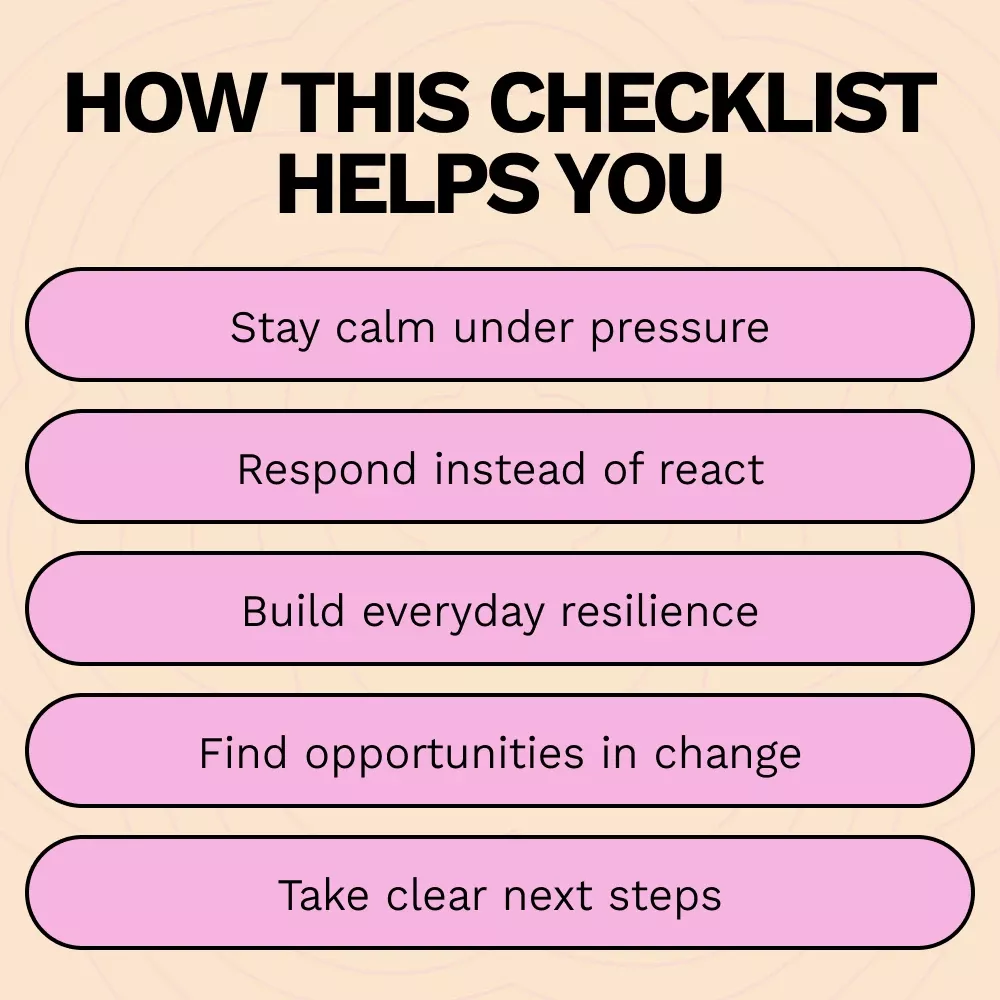 HOW THIS CHECKLIST HELPS YOU

Stay calm under pressure

Respond instead of react

Build everyday resilience

Find opportunities in change

Take clear next steps