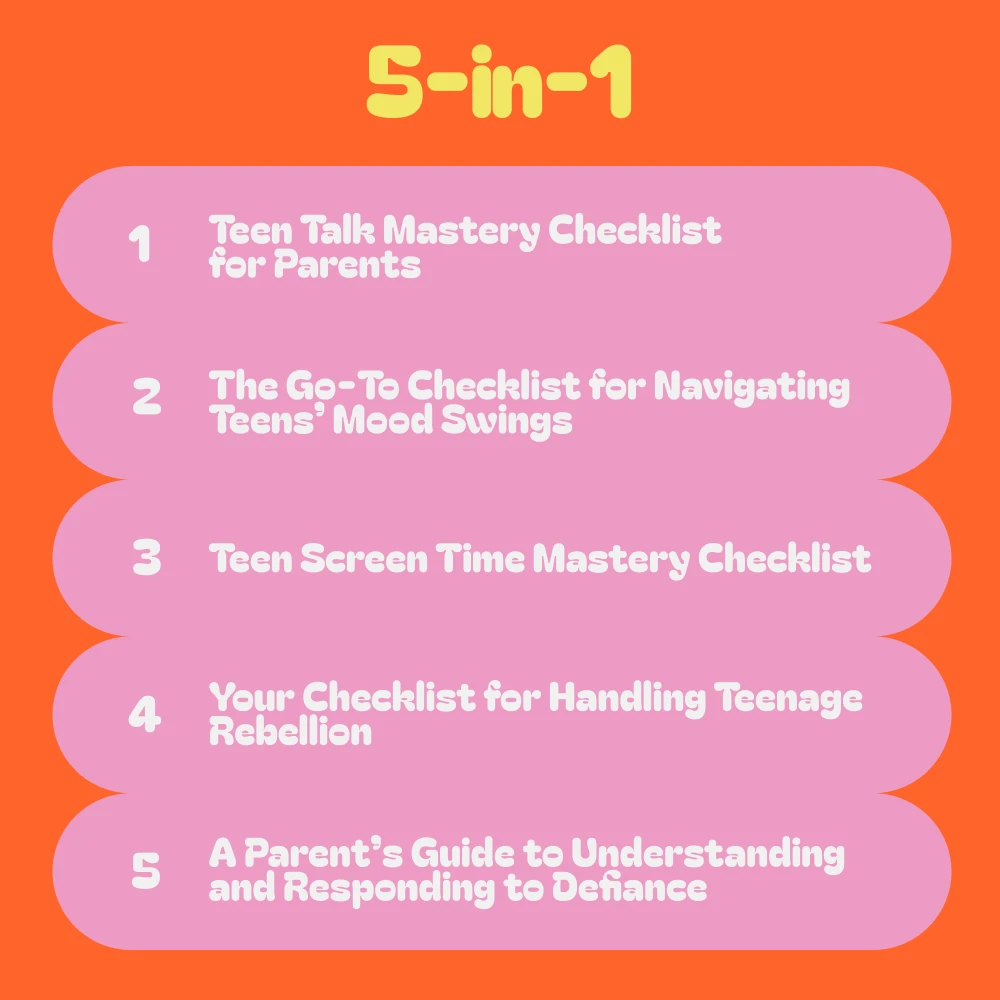 5-in-1

1 Teen Talk Mastery Checklist for Parents

2 The Go-To Checklist for Navigating Teens' Mood Swings

3 Teen Screen Time Mastery Checklist

4 Your Checklist for Handling Teenage Rebellion

5 A Parent's Guide to Understanding and Responding to Defiance