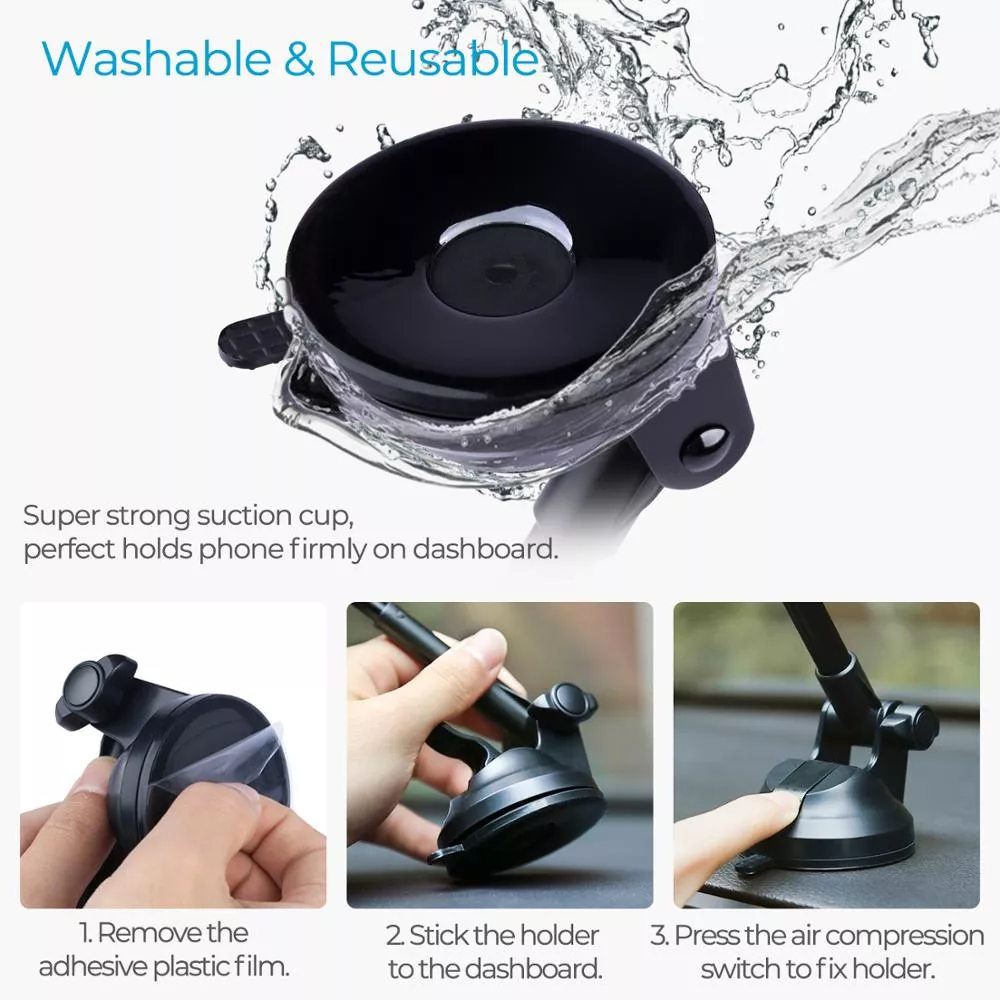 Washable & Reusable

Super strong suction cup, perfect holds phone firmly on dashboard.

1. Remove the adhesive plastic film.

2. Stick the holder to the dashboard.

3. Press the air compression switch to fix holder.