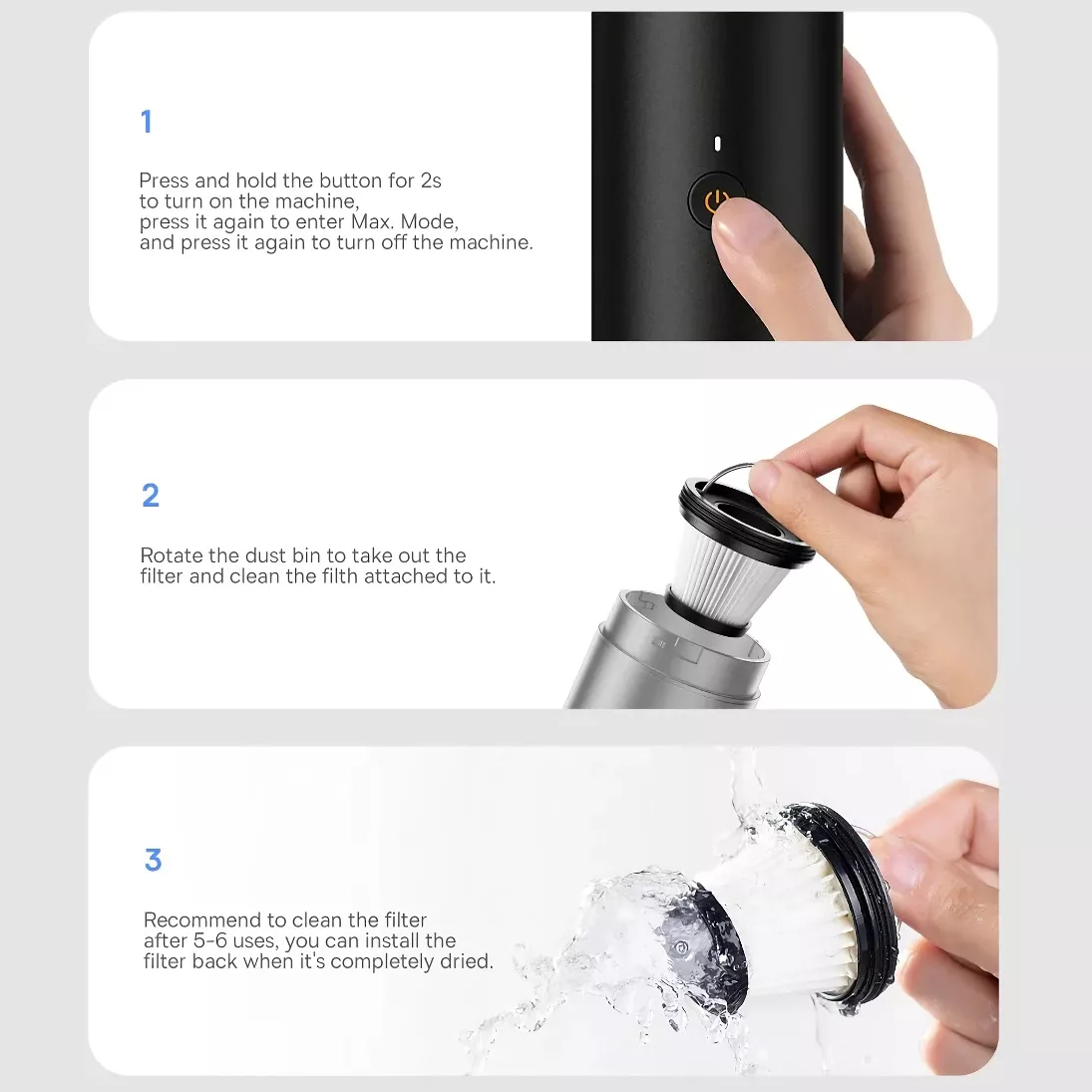 1

Press and hold the button for 2s to turn on the machine, press it again to enter Max. Mode, and press it again to turn off the machine.

2

Rotate the dust bin to take out the filter and clean the filth attached to it.

3

Recommend to clean the filter after 5-6 uses, you can install the filter back when it's completely dried.