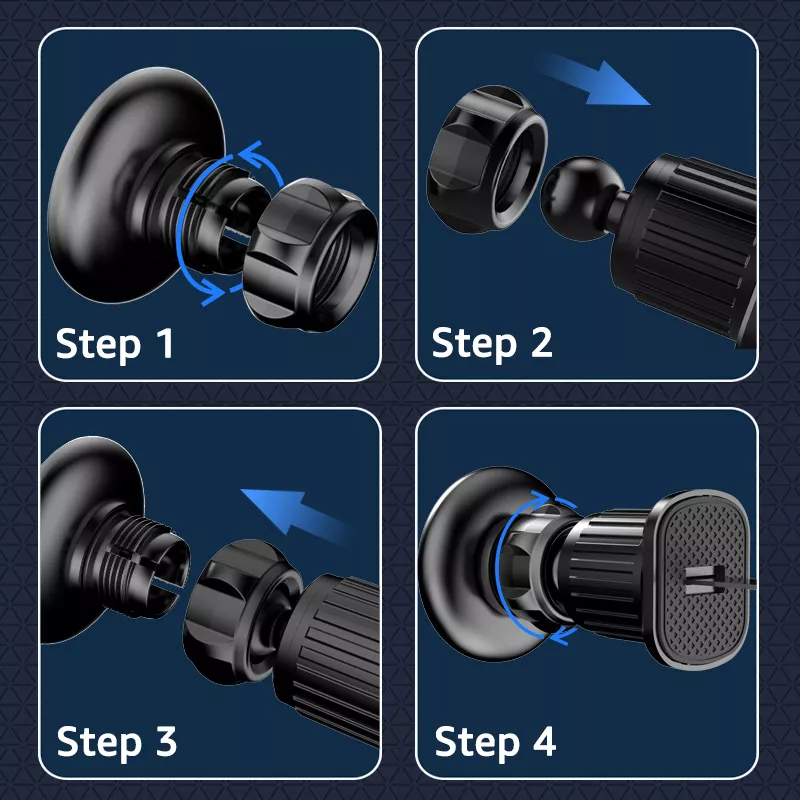 Step 1

Step 2

Step 3

Step 4