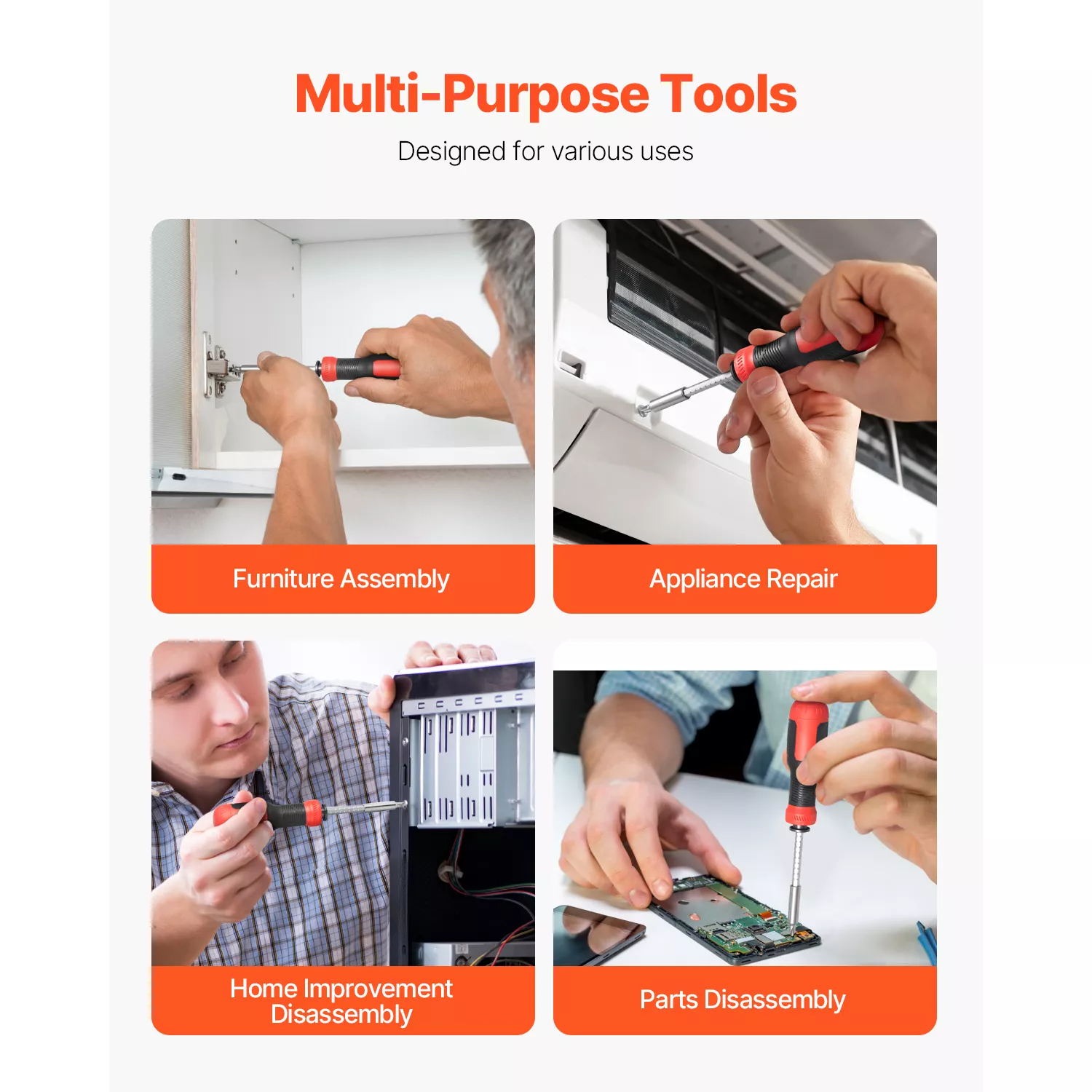 Multi-Purpose Tools

Designed for various uses

Furniture Assembly

Appliance Repair

Home Improvement Disassembly

Parts Disassembly