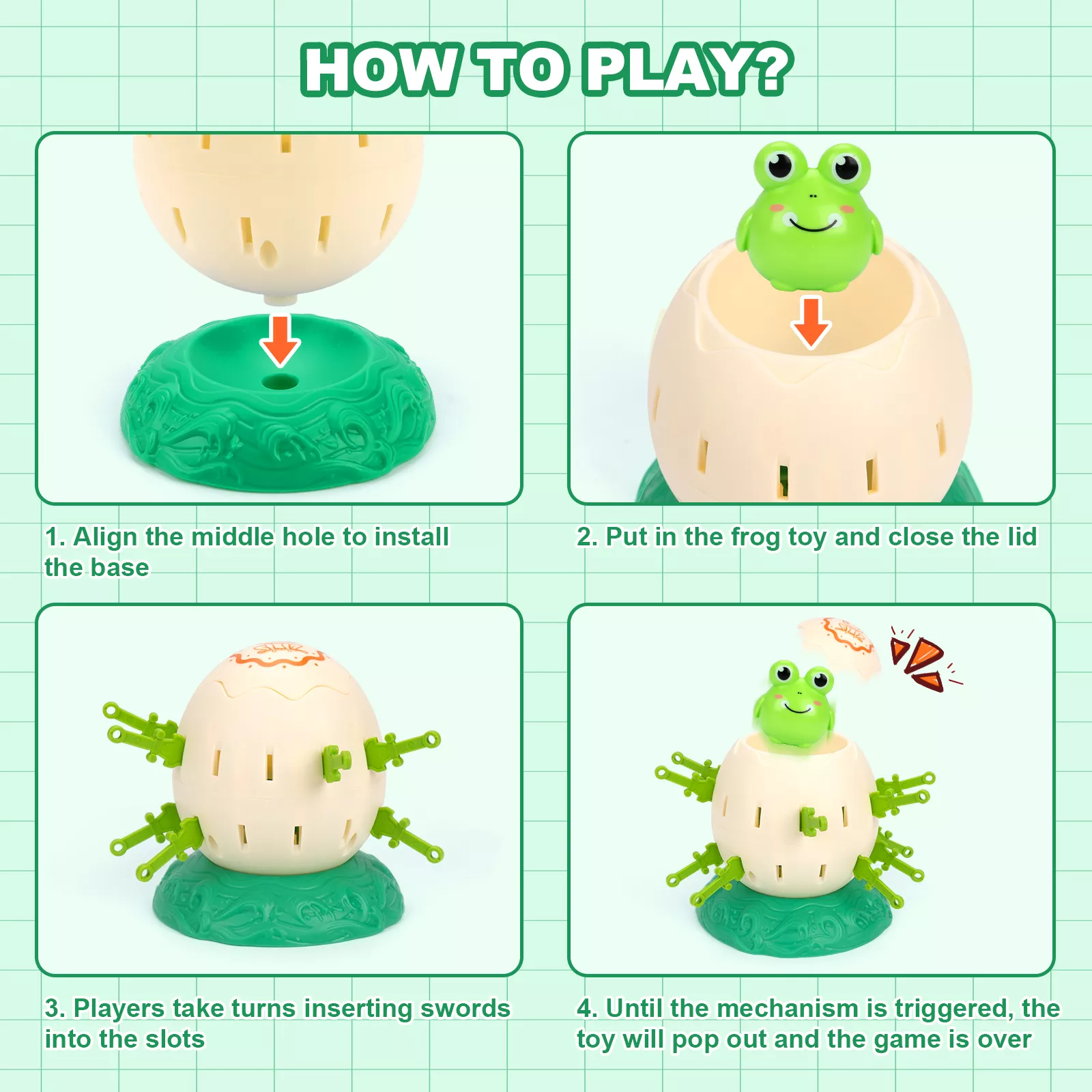 HOW TO PLAY?

1. Align the middle hole to install the base

2. Put in the frog toy and close the lid

3. Players take turns inserting swords into the slots

4. Until the mechanism is triggered, the toy will pop out and the game is over