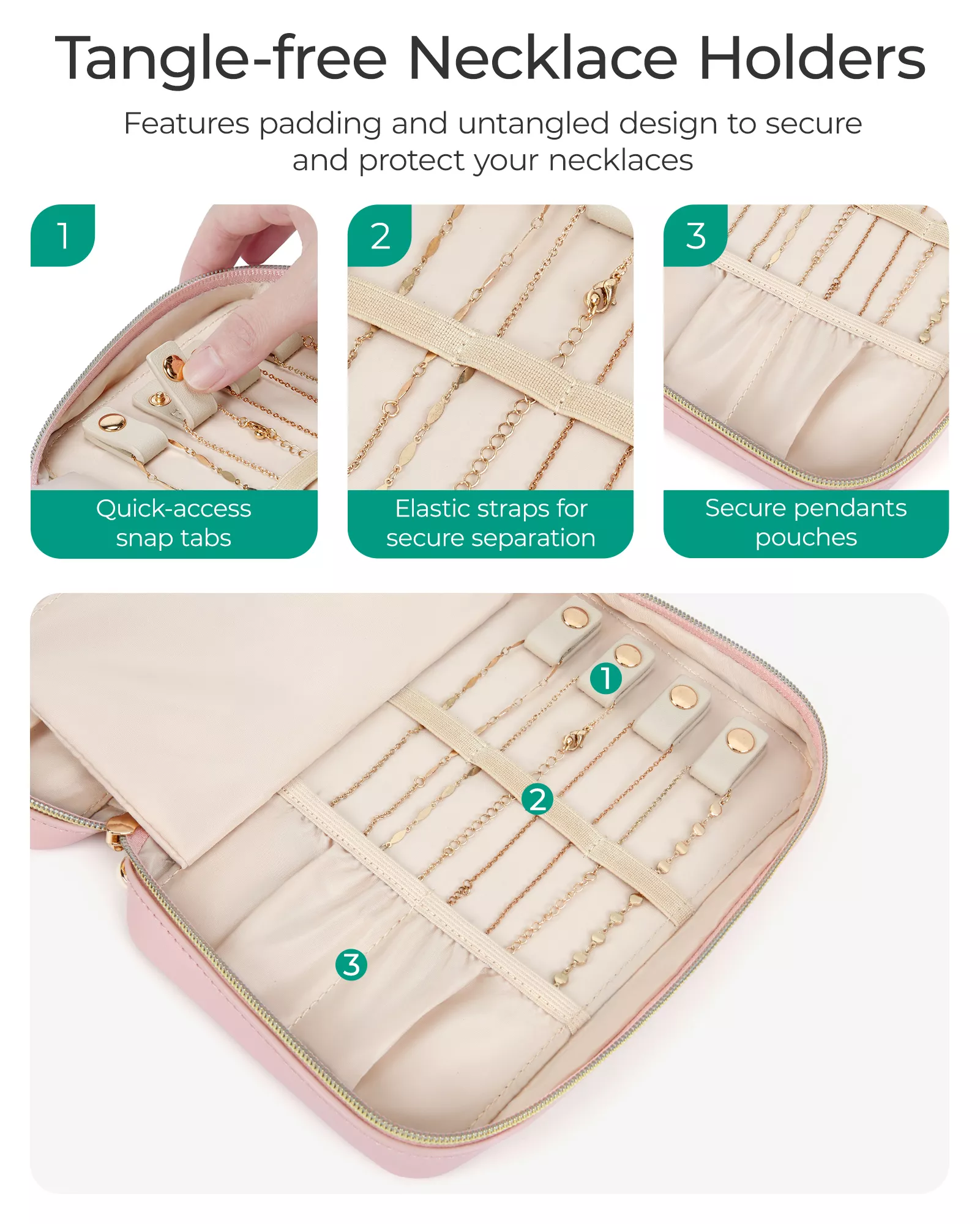 Tangle-free Necklace Holders

Features padding and untangled design to secure and protect your necklaces

1

Quick-access snap tabs

2

Elastic straps for secure separation

3

Secure pendants pouches

1

2

3