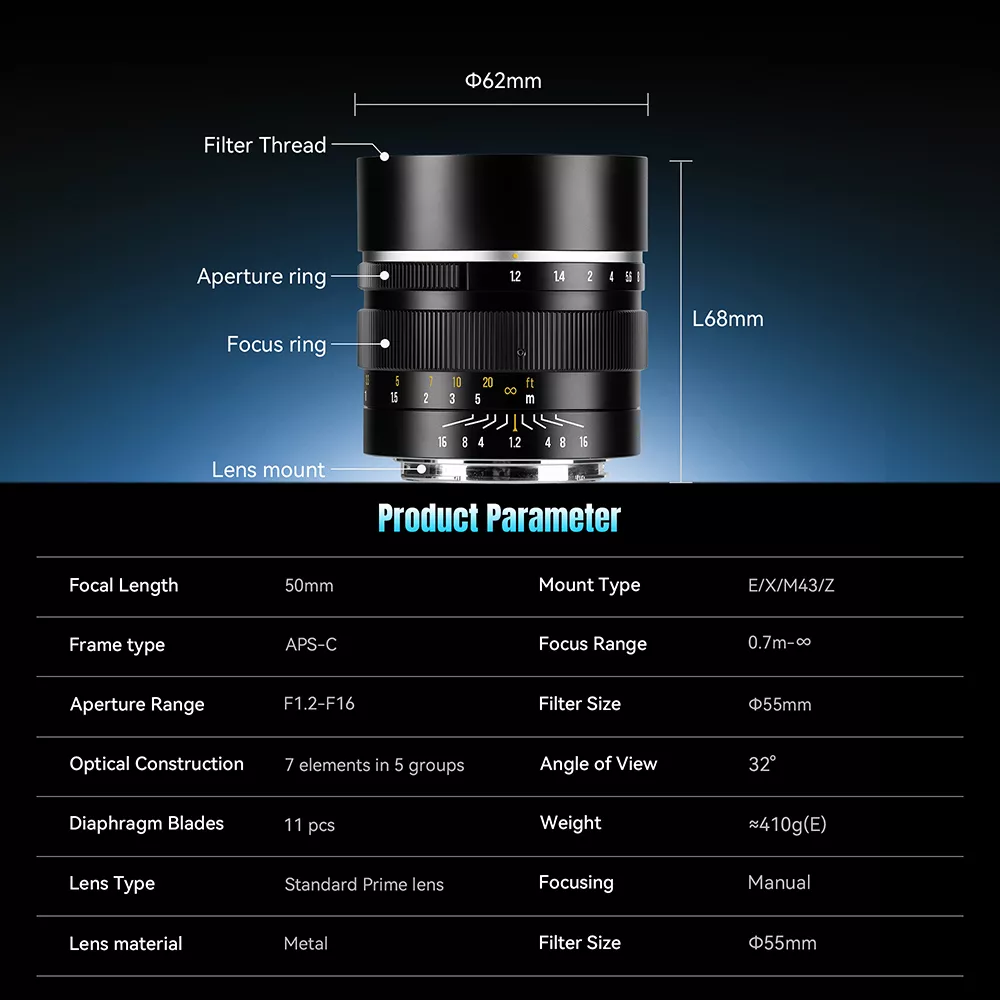 Φ62mm

Filter Thread

Aperture ring

Focus ring

Lens mount

L68mm

1.2 1.4 2 4 5.6 8

5 7 10 20 ∞ ft
1.5 2 3 5 m

16 8 4 1.2 4 8 16

Product Parameter

| Focal Length | 50mm | Mount Type | E/X/M43/Z |
|---|---|---|---|
| Frame type | APS-C | Focus Range | 0.7m-∞ |
| Aperture Range | F1.2-F16 | Filter Size | Φ55mm |
| Optical Construction | 7 elements in 5 groups | Angle of View | 32° |
| Diaphragm Blades | 11 pcs | Weight | ≈410g(E) |
| Lens Type | Standard Prime lens | Focusing | Manual |
| Lens material | Metal | Filter Size | Φ55mm |