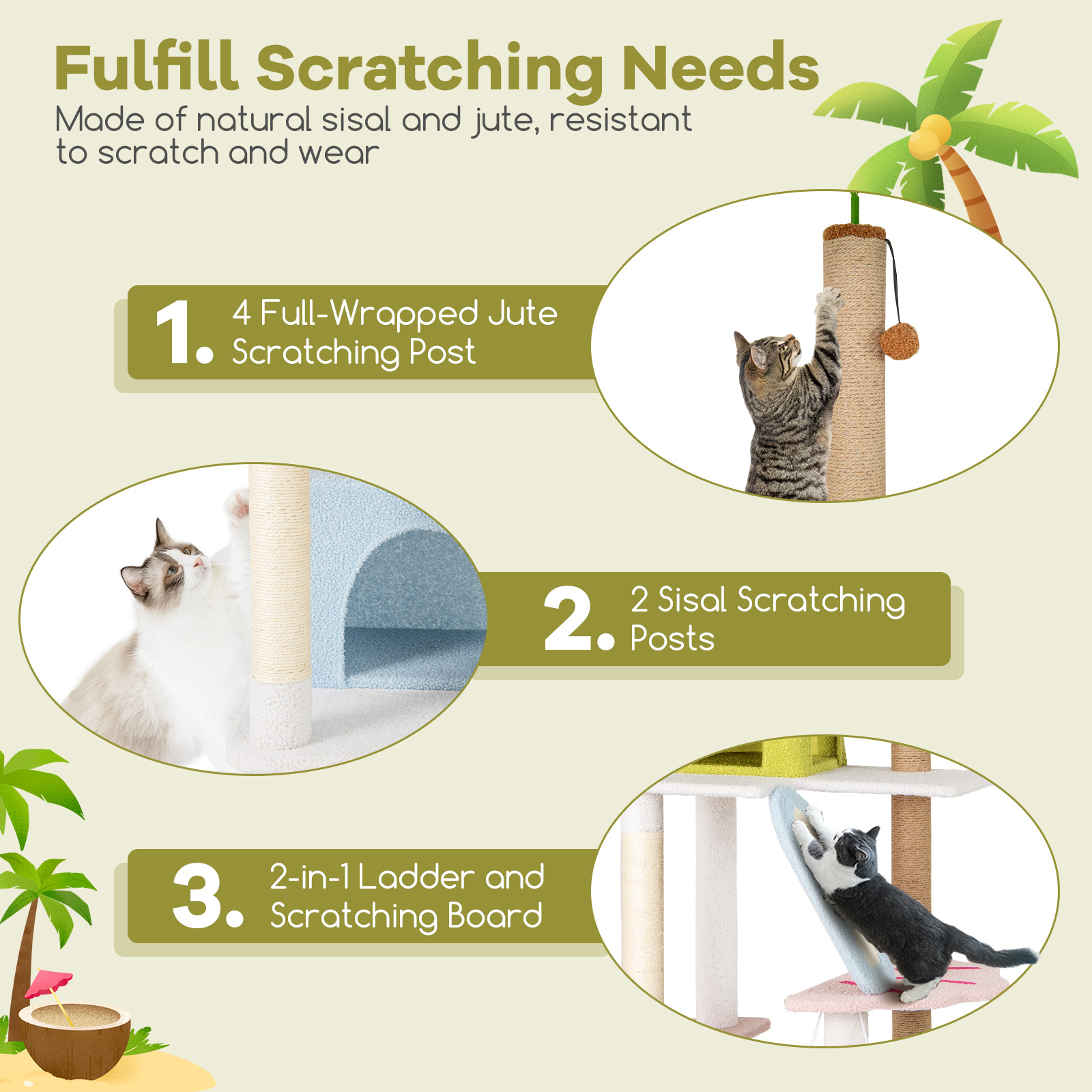 Fulfill Scratching Needs
Made of natural sisal and jute, resistant to scratch and wear

1. 4 Full-Wrapped Jute Scratching Post

2. 2 Sisal Scratching Posts

3. 2-in-1 Ladder and Scratching Board