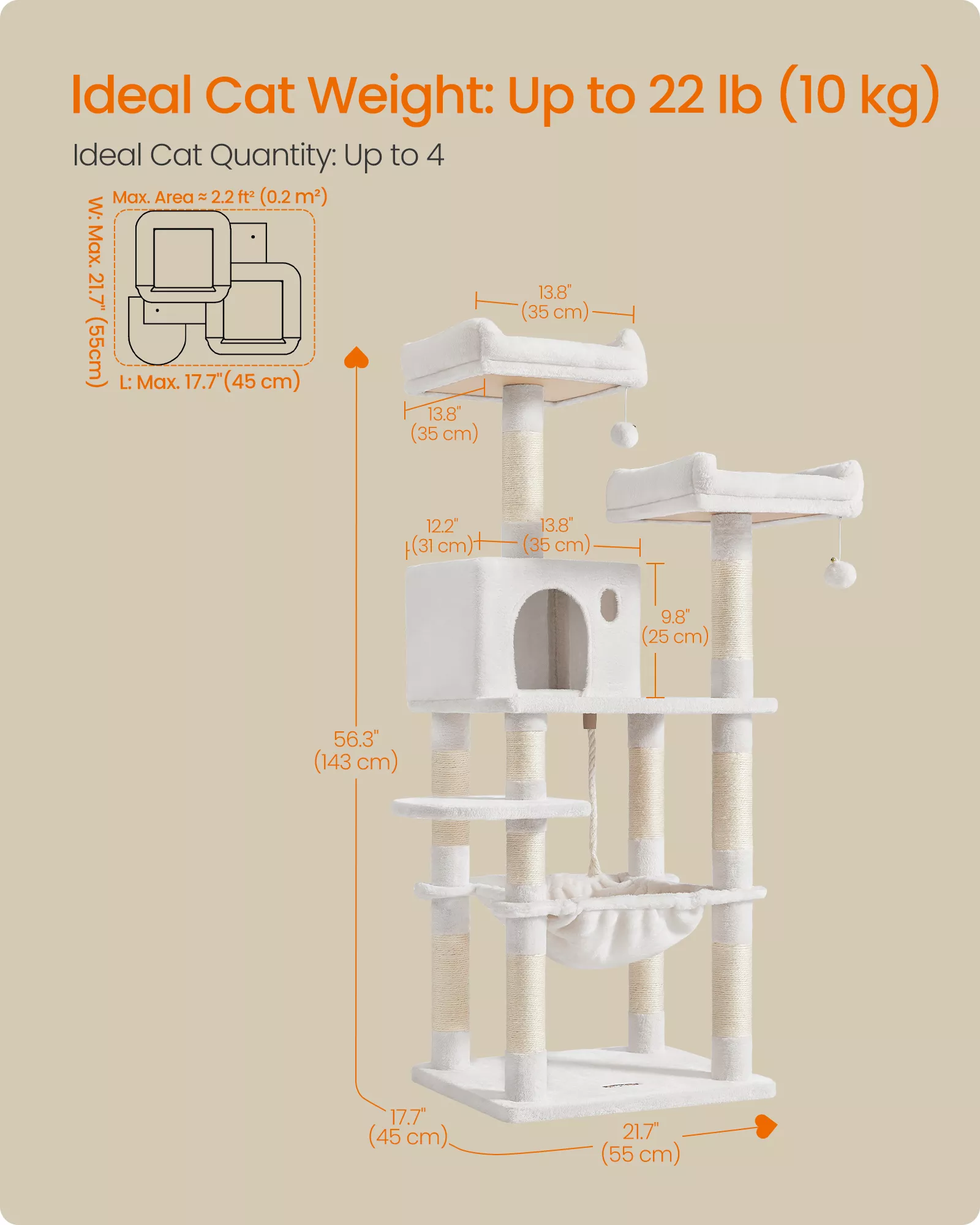 Ideal Cat Weight: Up to 22 lb (10 kg)

Ideal Cat Quantity: Up to 4

Max. Area ≈ 2.2 ft² (0.2 m²)

W: Max. 21.7" (55cm)

L: Max. 17.7"(45 cm)

13.8"
(35 cm)

13.8"
(35 cm)

12.2"
(31 cm)

13.8"
(35 cm)

9.8"
(25 cm)

56.3"
(143 cm)

17.7"
(45 cm)

21.7"
(55 cm)