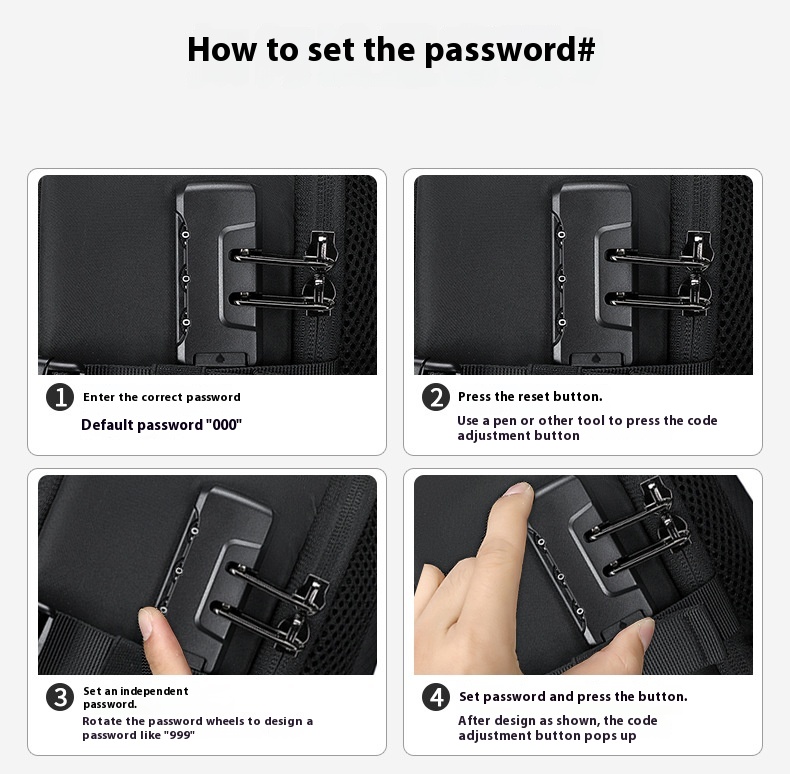 How to set the password#

1 Enter the correct password

Default password "000"

2 Press the reset button.

Use a pen or other tool to press the code adjustment button

3 Set an independent password.

Rotate the password wheels to design a password like "999"

4 Set password and press the button.

After design as shown, the code adjustment button pops up