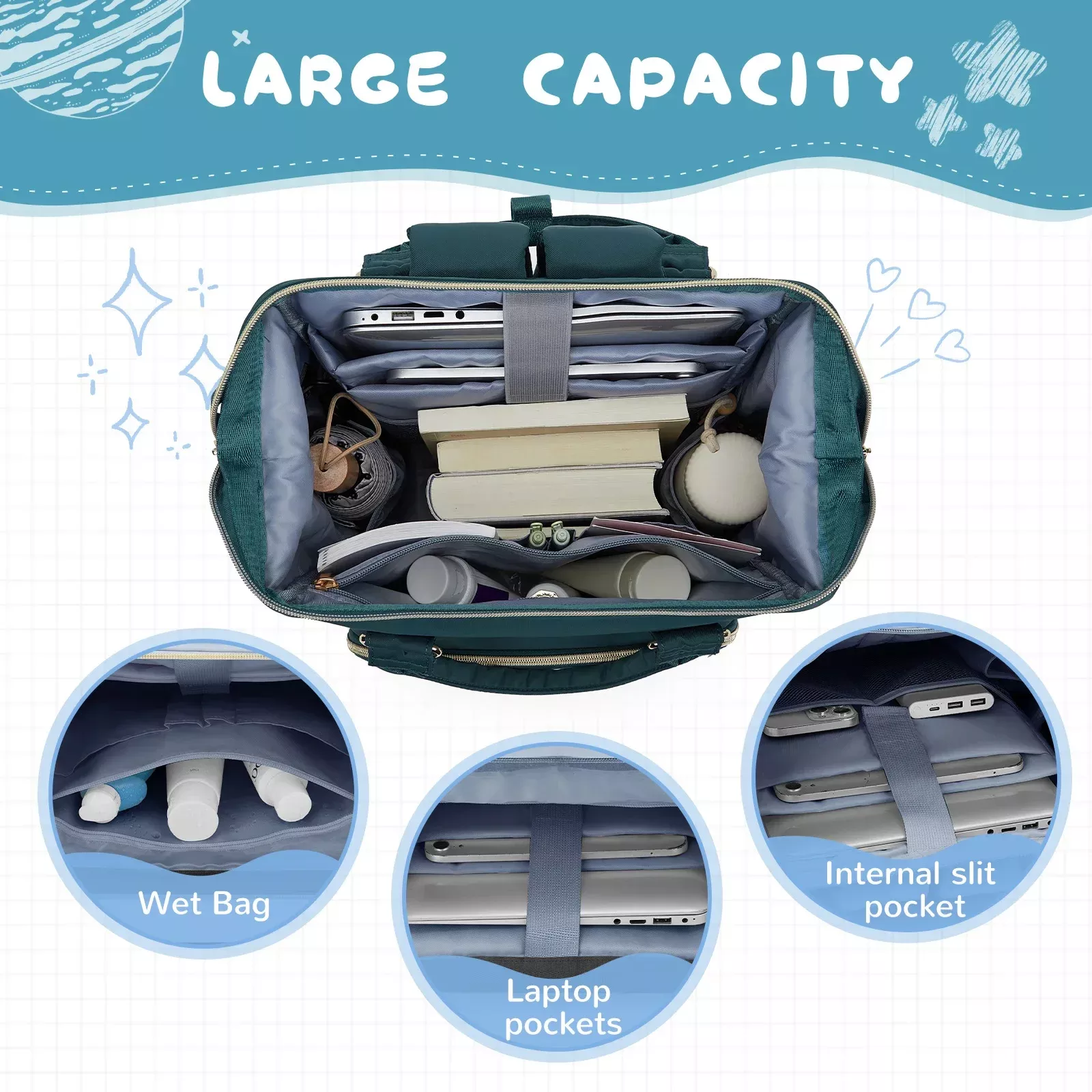 LARGE CAPACITY

Wet Bag

Laptop pockets

Internal slit pocket