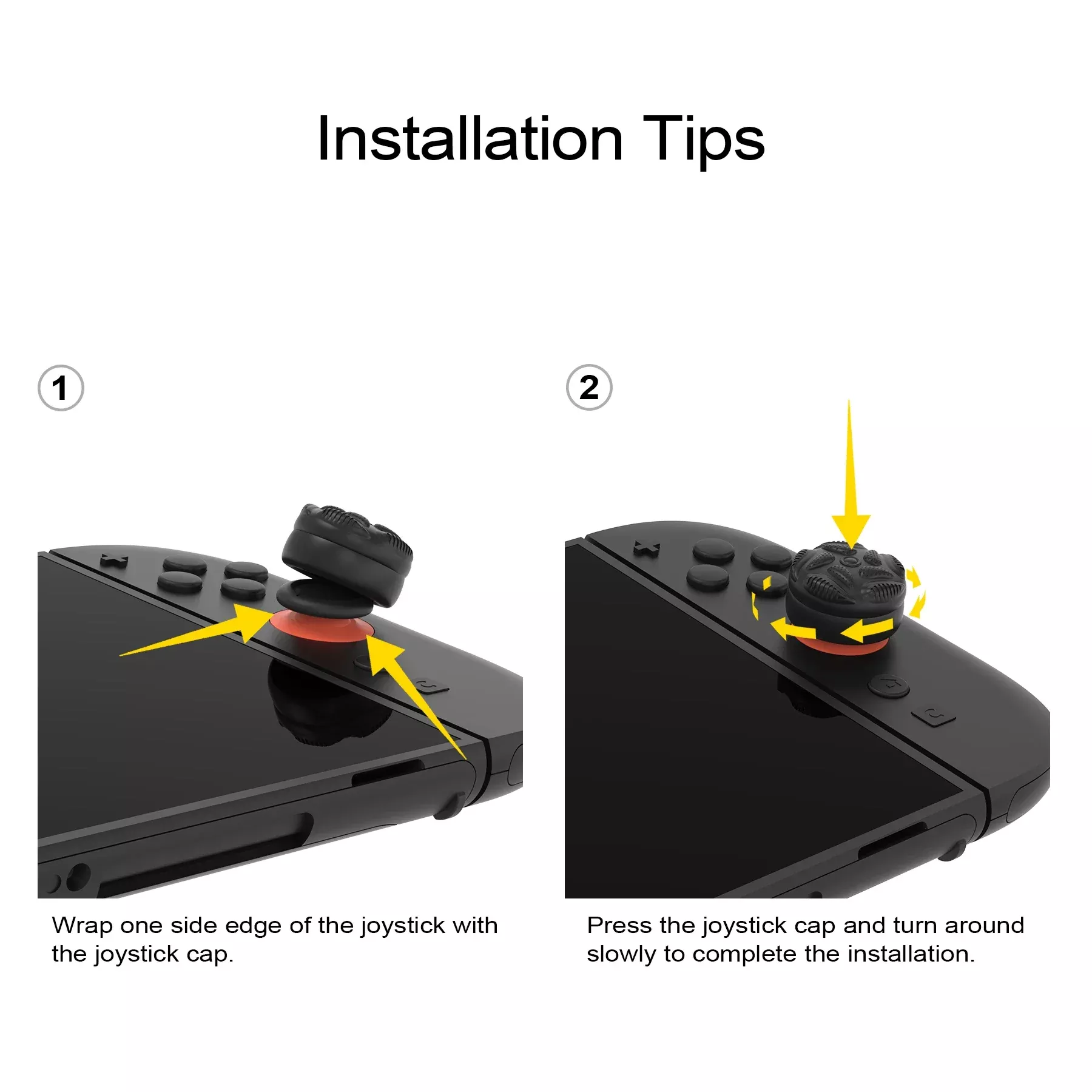 Installation Tips

1

Wrap one side edge of the joystick with the joystick cap.

2

Press the joystick cap and turn around slowly to complete the installation.