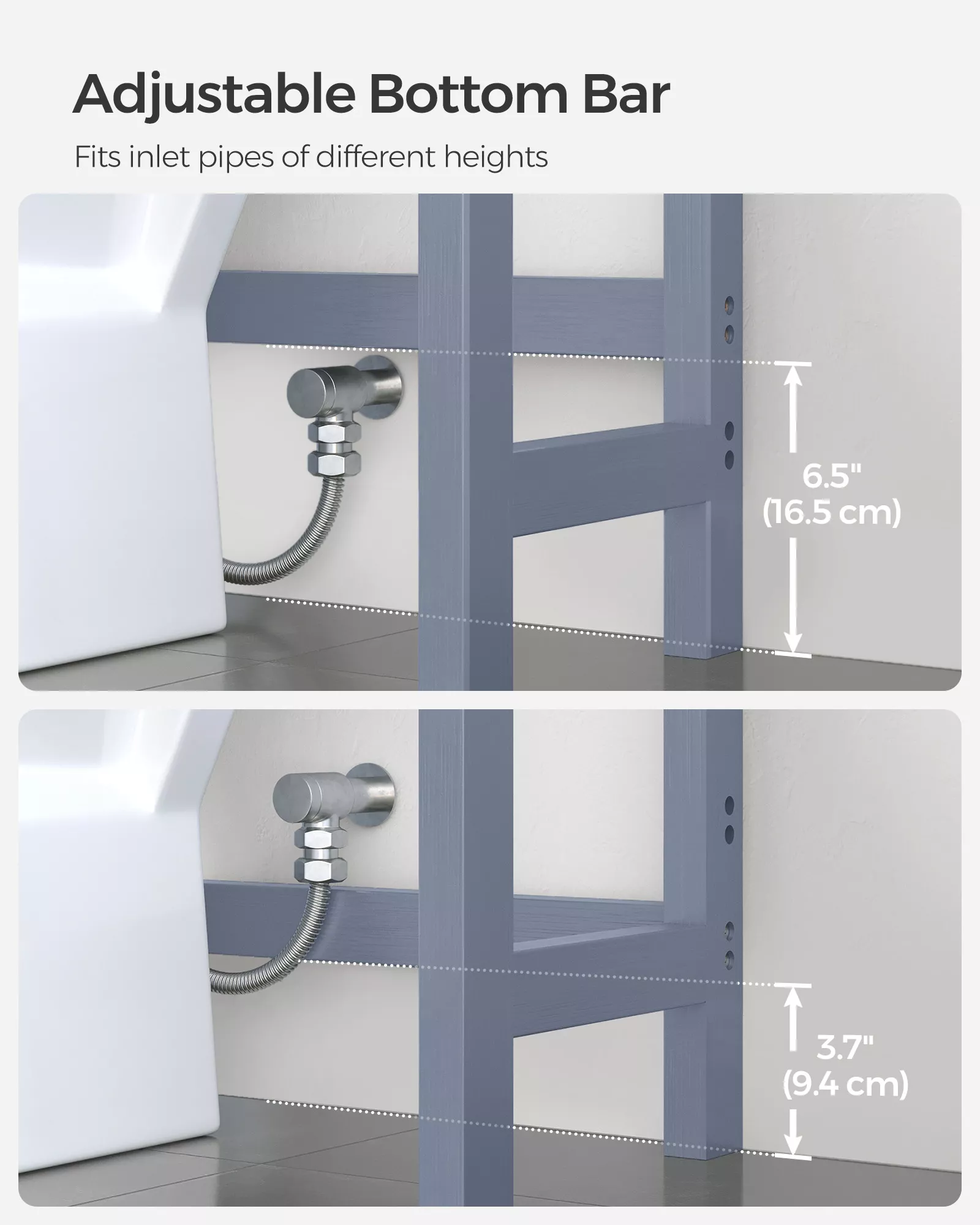 Adjustable Bottom Bar

Fits inlet pipes of different heights

6.5"
(16.5 cm)

3.7"
(9.4 cm)