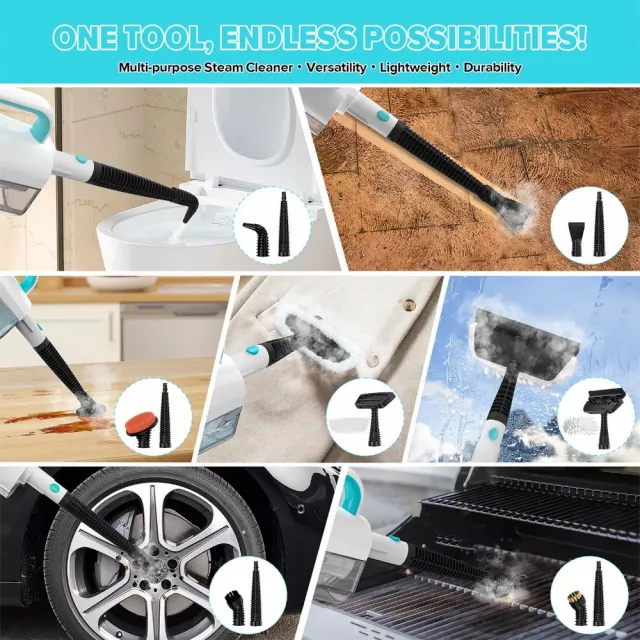 ONE TOOL, ENDLESS POSSIBILITIES!

Multi-purpose Steam Cleaner • Versatility • Lightweight • Durability