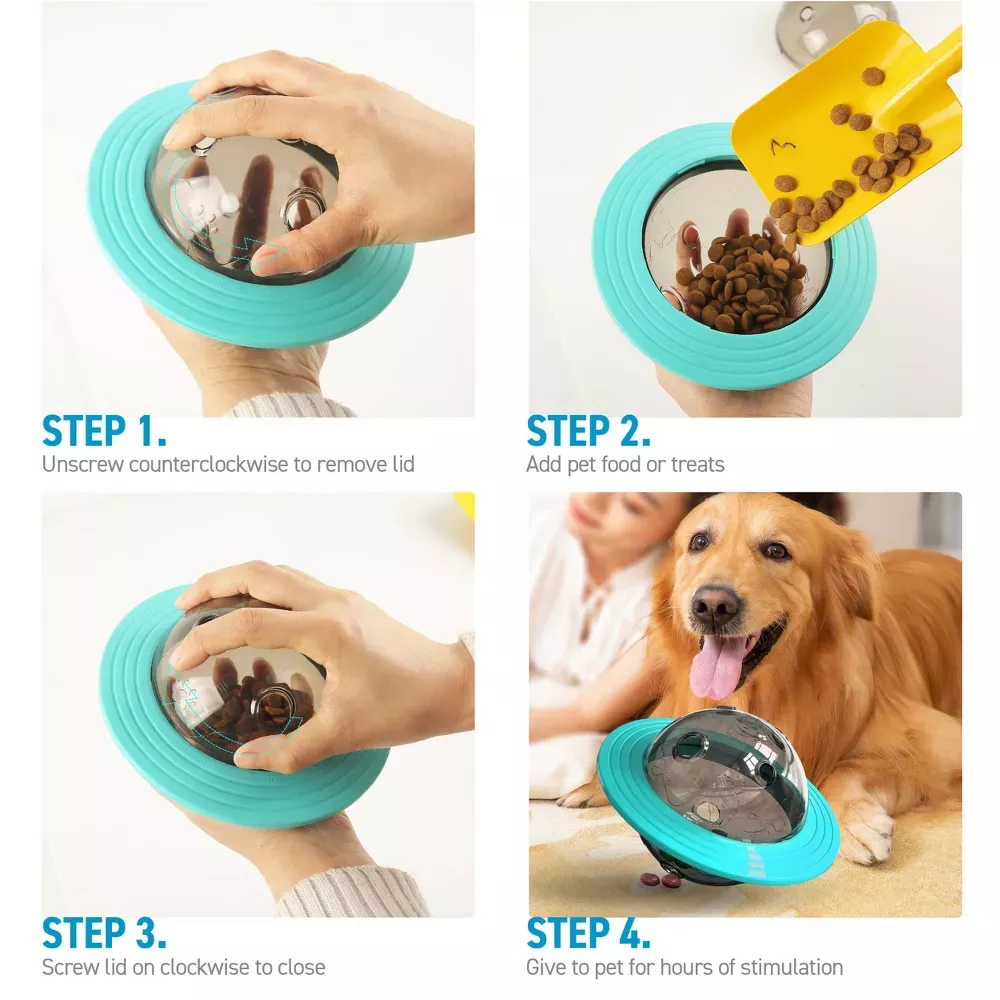 STEP 1.
Unscrew counterclockwise to remove lid

STEP 2.
Add pet food or treats

STEP 3.
Screw lid on clockwise to close

STEP 4.
Give to pet for hours of stimulation