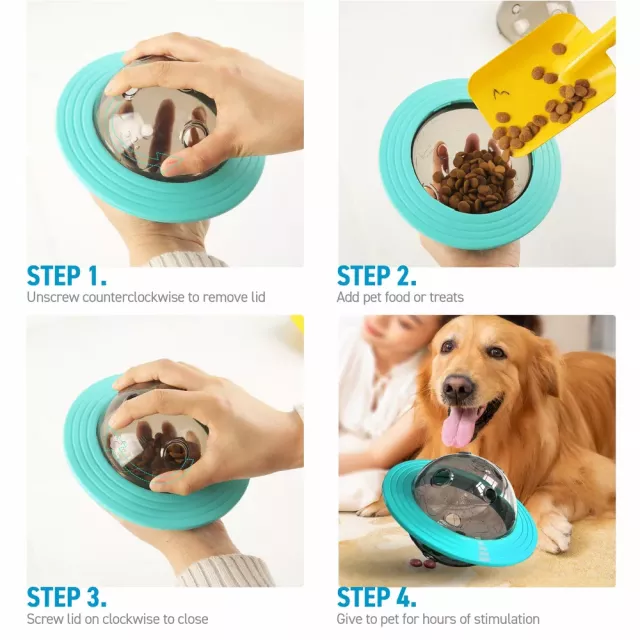 STEP 1.
Unscrew counterclockwise to remove lid

STEP 2.
Add pet food or treats

STEP 3.
Screw lid on clockwise to close

STEP 4.
Give to pet for hours of stimulation