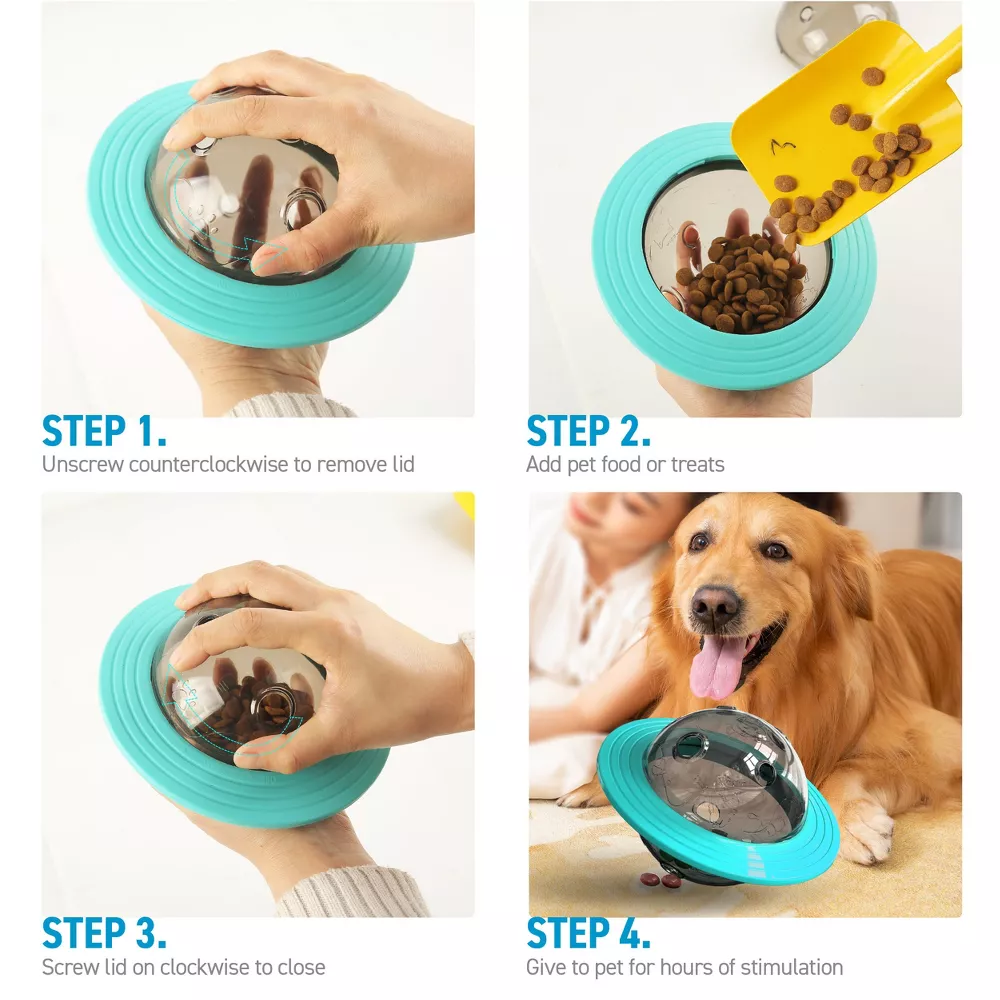 STEP 1.
Unscrew counterclockwise to remove lid

STEP 2.
Add pet food or treats

STEP 3.
Screw lid on clockwise to close

STEP 4.
Give to pet for hours of stimulation