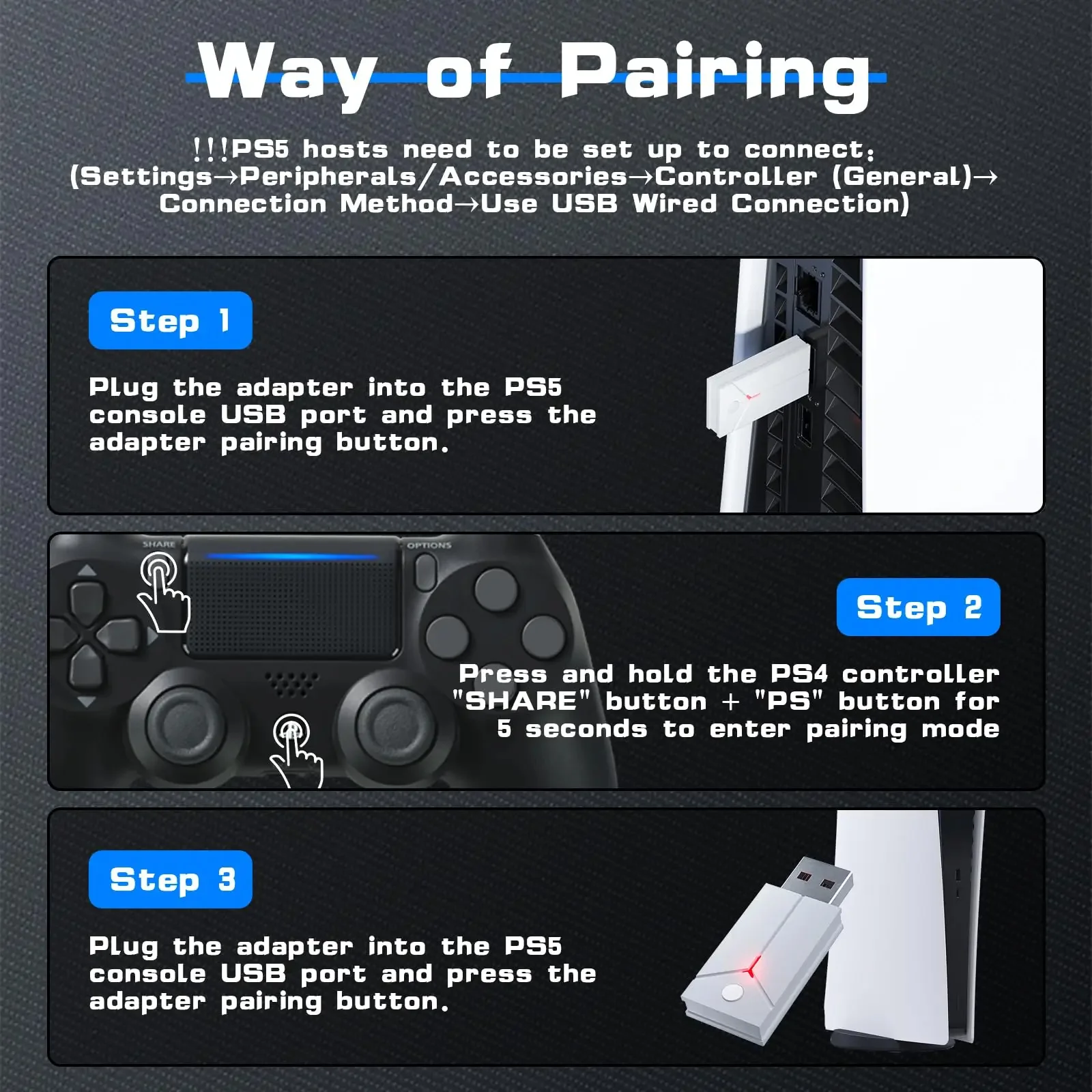 Way of Pairing

!!!PS5 hosts need to be set up to connect:
(Settings→Peripherals/Accessories→Controller (General)→ Connection Method→Use USB Wired Connection)

Step 1

Plug the adapter into the PS5 console USB port and press the adapter pairing button.

SHARE

OPTIONS

Step 2

Press and hold the PS4 controller "SHARE" button + "PS" button for 5 seconds to enter pairing mode

Step 3

Plug the adapter into the PS5 console USB port and press the adapter pairing button.