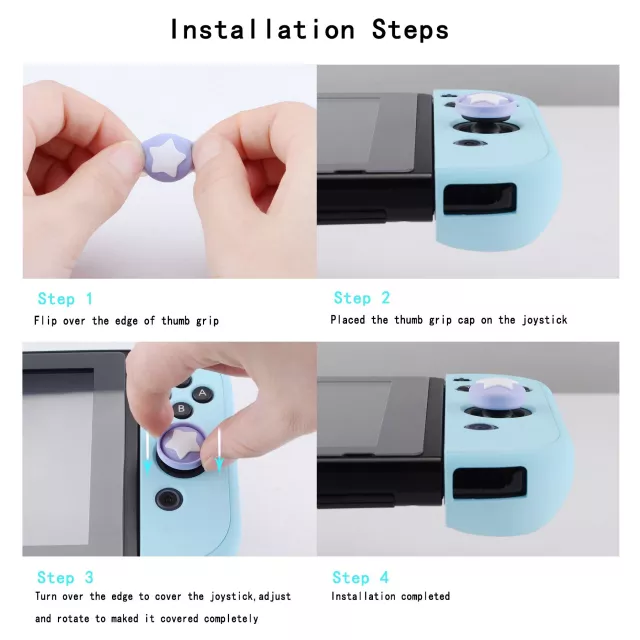 Installation Steps

Step 1
Flip over the edge of thumb grip

Step 2
Placed the thumb grip cap on the joystick

A
B

Step 3
Turn over the edge to cover the joystick,adjust and rotate to maked it covered completely

Step 4
Installation completed