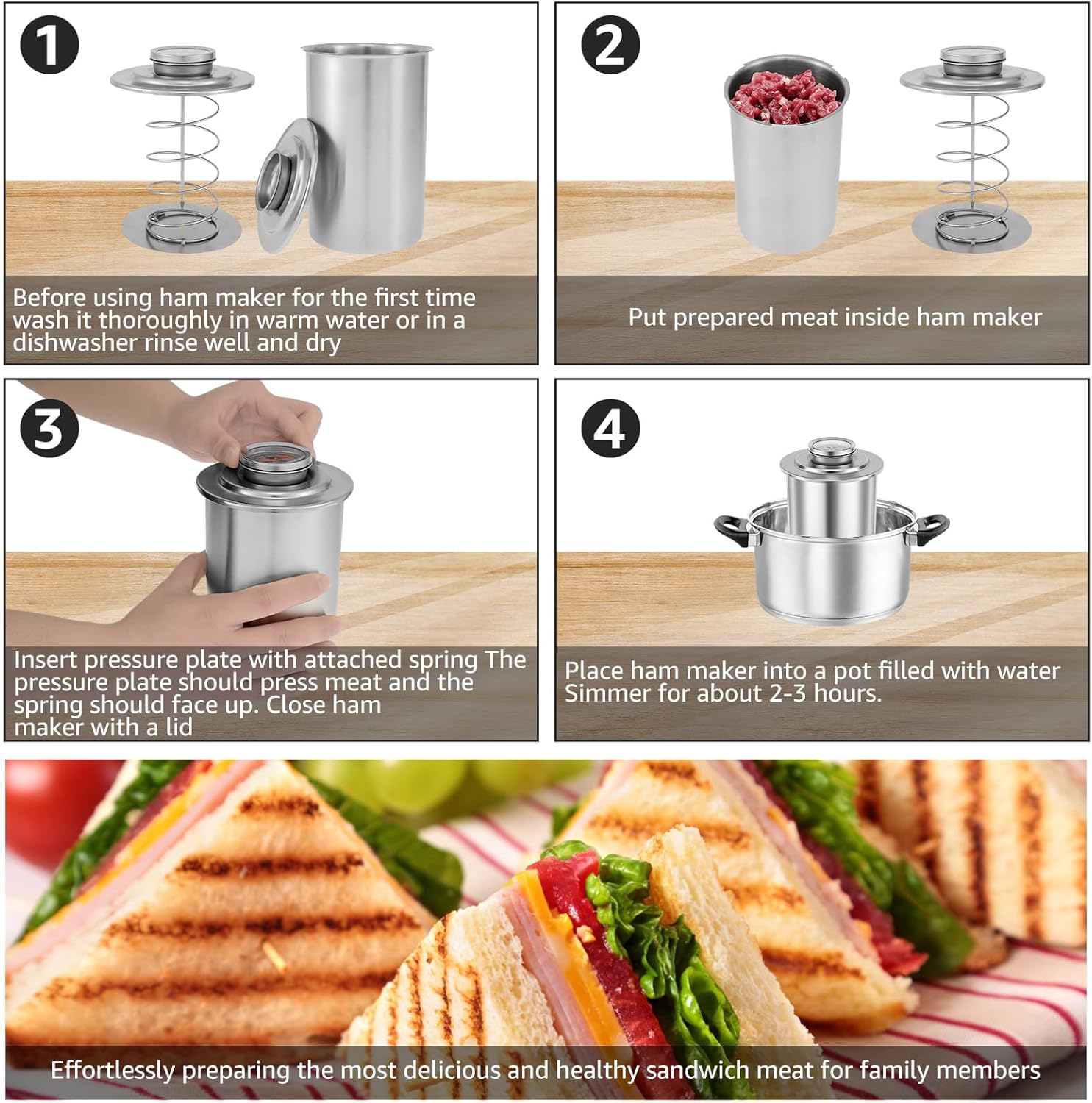 1

Before using ham maker for the first time wash it thoroughly in warm water or in a dishwasher rinse well and dry

2

Put prepared meat inside ham maker

3

Insert pressure plate with attached spring The pressure plate should press meat and the spring should face up. Close ham maker with a lid

4

Place ham maker into a pot filled with water Simmer for about 2-3 hours.

Effortlessly preparing the most delicious and healthy sandwich meat for family members