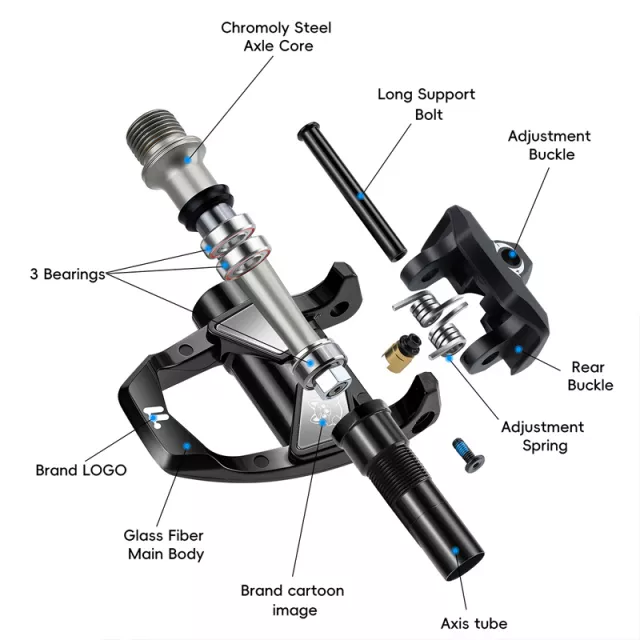 Chromoly Steel Axle Core

Long Support Bolt

Adjustment Buckle

3 Bearings

Rear Buckle

Adjustment Spring

Brand LOGO

Glass Fiber Main Body

Brand cartoon image

Axis tube