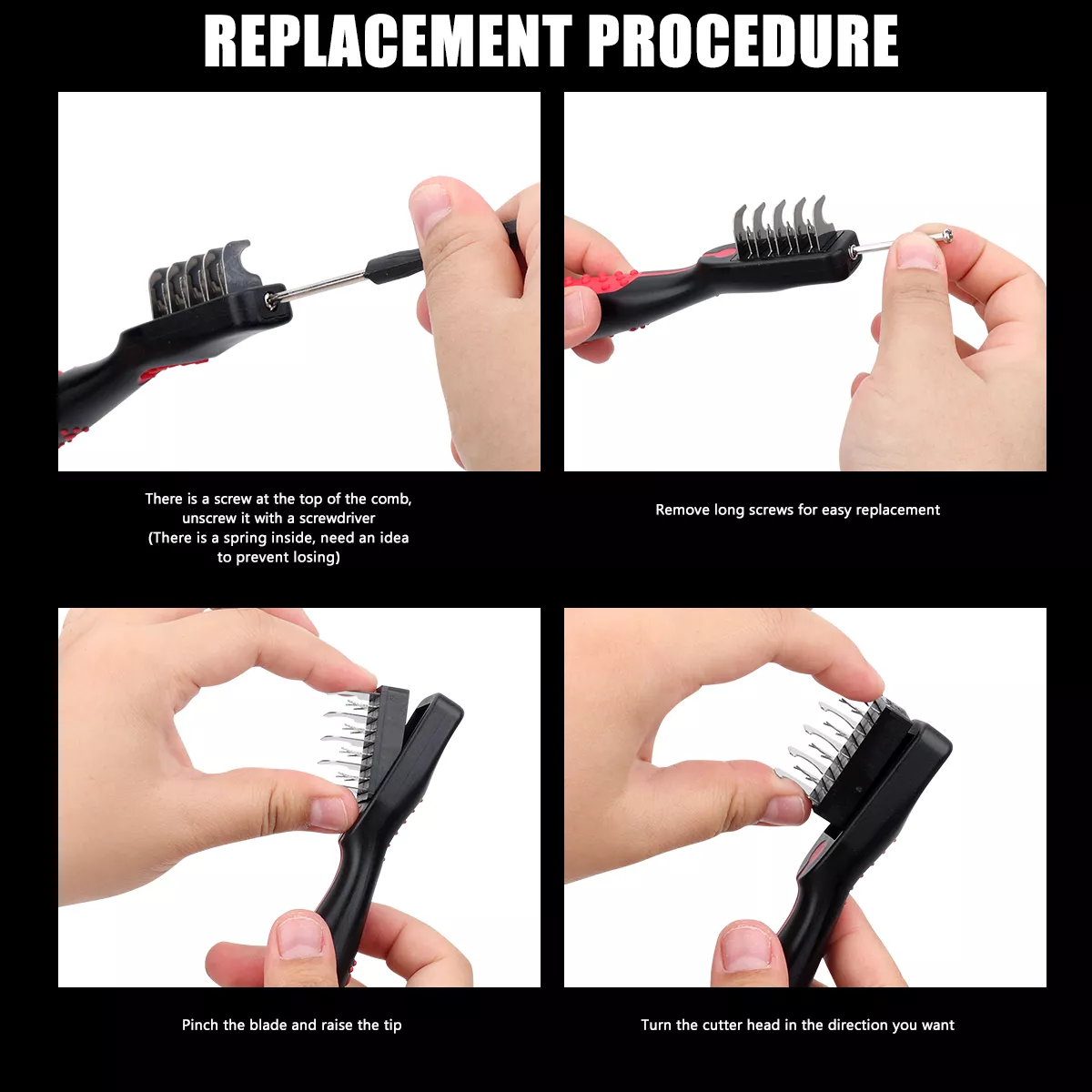 REPLACEMENT PROCEDURE

There is a screw at the top of the comb, unscrew it with a screwdriver
(There is a spring inside, need an idea to prevent losing)

Remove long screws for easy replacement

Pinch the blade and raise the tip

Turn the cutter head in the direction you want