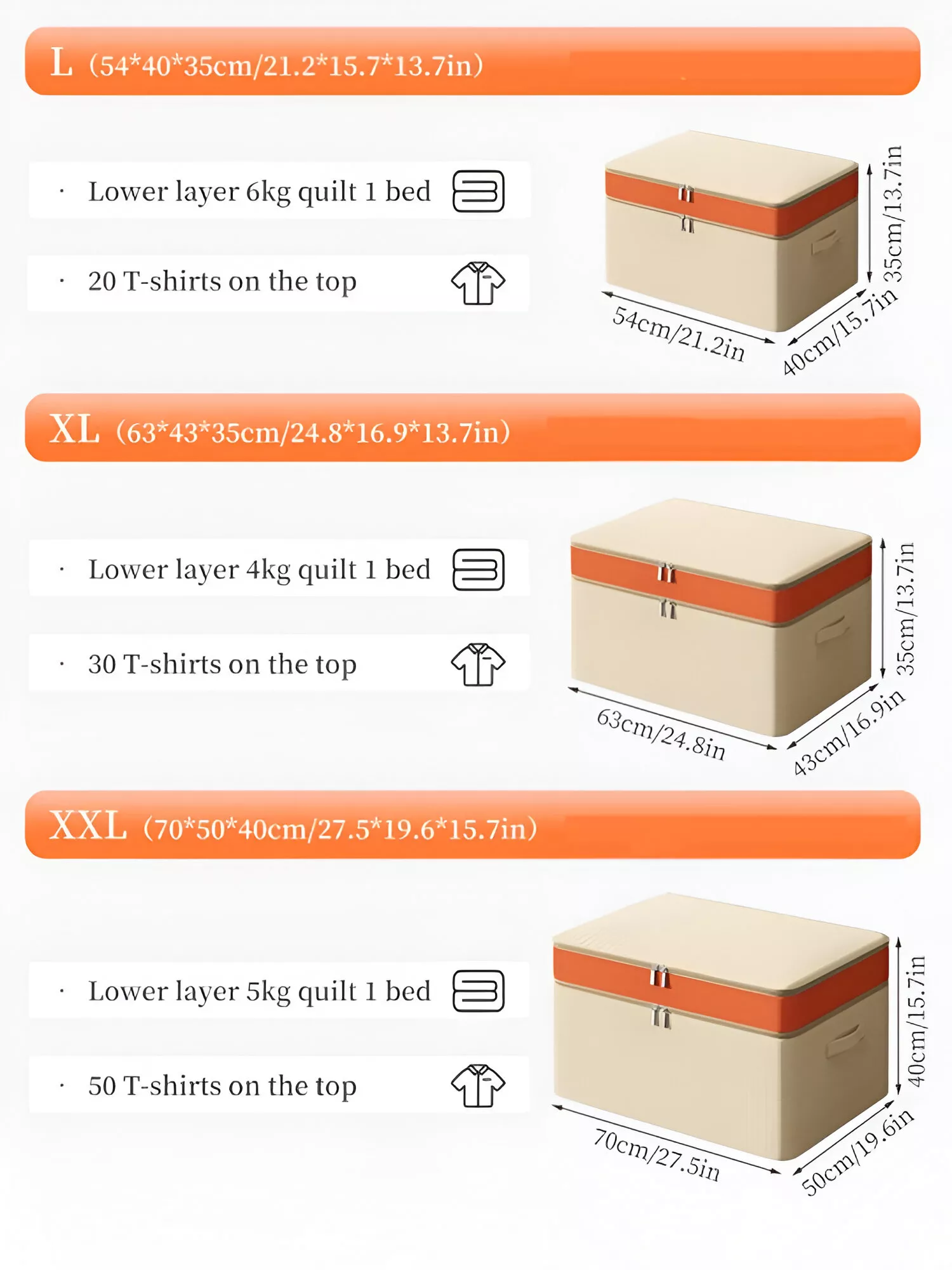 L (54*40*35cm/21.2*15.7*13.7in)

· Lower layer 6kg quilt 1 bed

· 20 T-shirts on the top

35cm/13.7in
54cm/21.2in
40cm/15.7in

XL (63*43*35cm/24.8*16.9*13.7in)

· Lower layer 4kg quilt 1 bed

· 30 T-shirts on the top

35cm/13.7in
63cm/24.8in
43cm/16.9in

XXL (70*50*40cm/27.5*19.6*15.7in)

· Lower layer 5kg quilt 1 bed

· 50 T-shirts on the top

40cm/15.7in
70cm/27.5in
50cm/19.6in