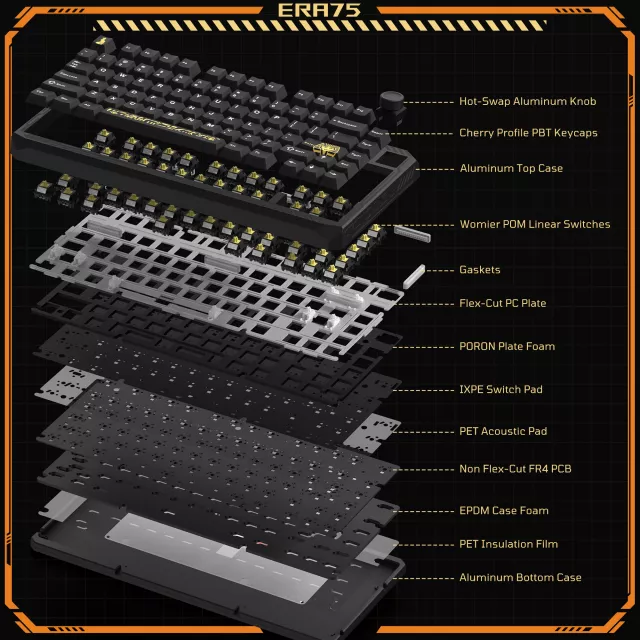 ERA75

Hot-Swap Aluminum Knob
Cherry Profile PBT Keycaps
Aluminum Top Case
Womier POM Linear Switches
Gaskets
Flex-Cut PC Plate
PORON Plate Foam
IXPE Switch Pad
PET Acoustic Pad
Non Flex-Cut FR4 PCB
EPDM Case Foam
PET Insulation Film
Aluminum Bottom Case