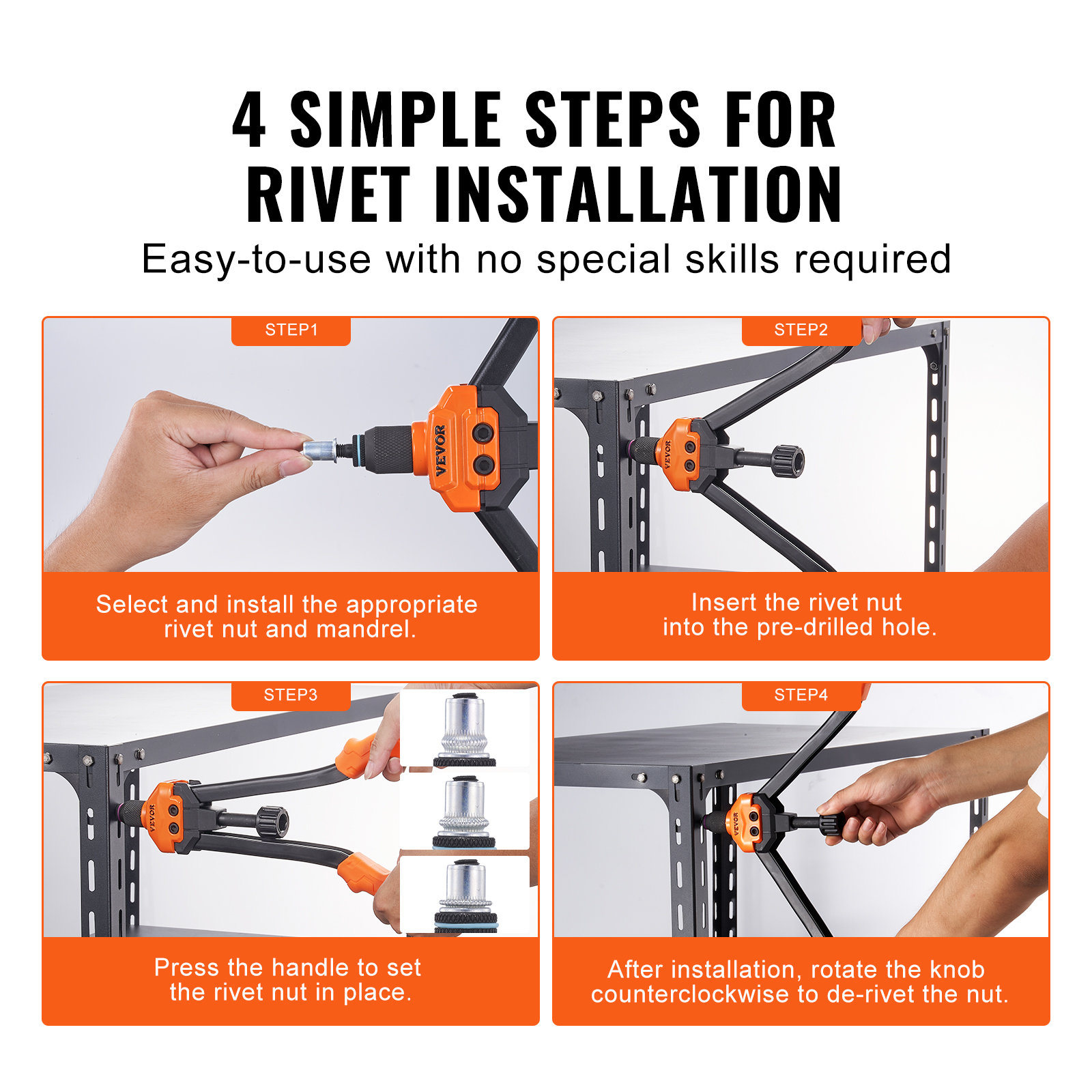 4 SIMPLE STEPS FOR RIVET INSTALLATION

Easy-to-use with no special skills required

STEP1

VEVOR

Select and install the appropriate rivet nut and mandrel.

STEP2

VEVOR

Insert the rivet nut into the pre-drilled hole.

STEP3

VEVOR

Press the handle to set the rivet nut in place.

STEP4

VEVOR

After installation, rotate the knob counterclockwise to de-rivet the nut.