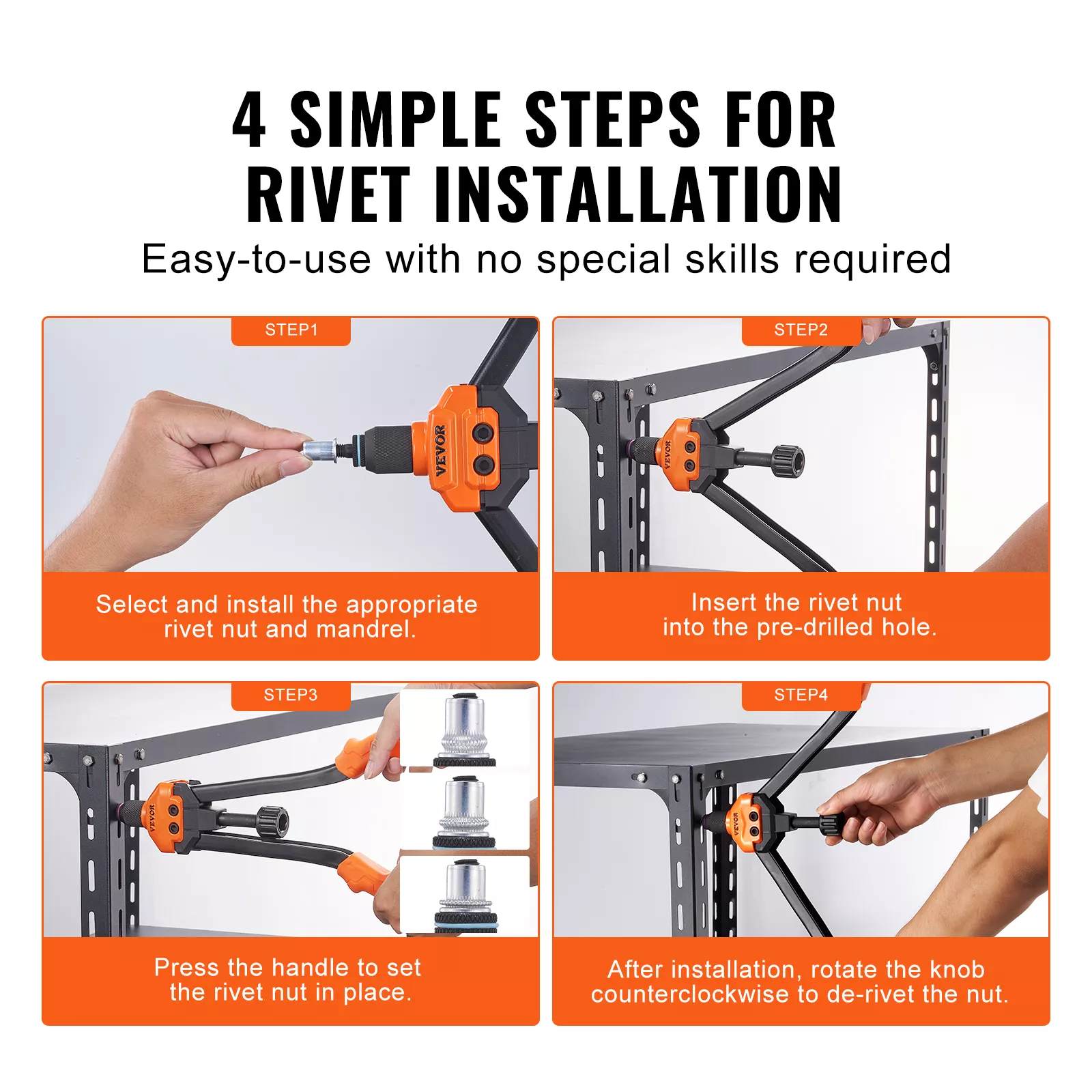 4 SIMPLE STEPS FOR RIVET INSTALLATION

Easy-to-use with no special skills required

STEP1

VEVOR

Select and install the appropriate rivet nut and mandrel.

STEP2

VEVOR

Insert the rivet nut into the pre-drilled hole.

STEP3

VEVOR

Press the handle to set the rivet nut in place.

STEP4

VEVOR

After installation, rotate the knob counterclockwise to de-rivet the nut.