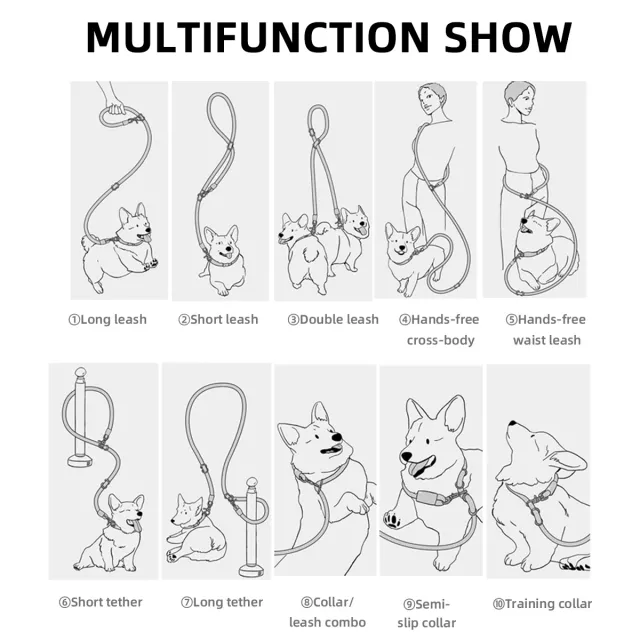 MULTIFUNCTION SHOW

①Long leash

②Short leash

③Double leash

④Hands-free cross-body

⑤Hands-free waist leash

⑥Short tether

⑦Long tether

⑧Collar/ leash combo

⑨Semi-slip collar

⑩Training collar