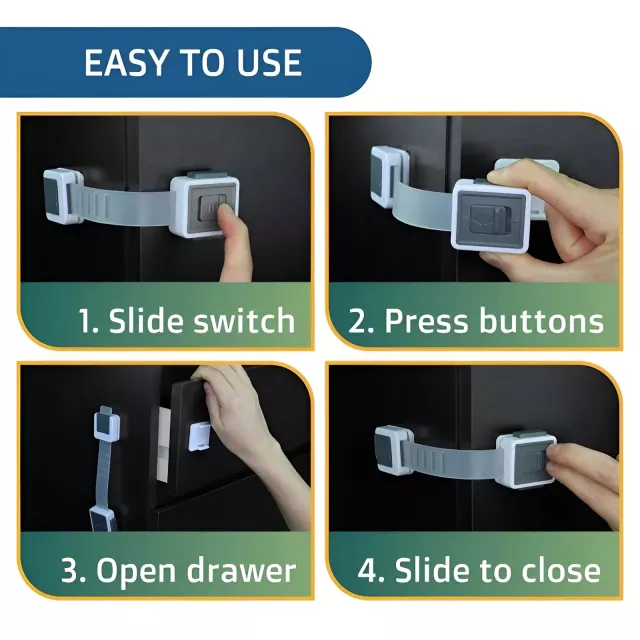 EASY TO USE

1. Slide switch

2. Press buttons

3. Open drawer

4. Slide to close